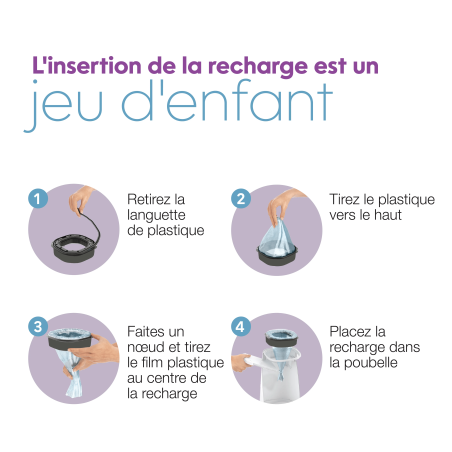 L'insertion de la recharge est un
jeu d'enfant

1
Retirez la languette de plastique

2
Tirez le plastique vers le haut

3
Faites un nœud et tirez le film plastique au centre de la recharge

4
Placez la recharge dans la poubelle